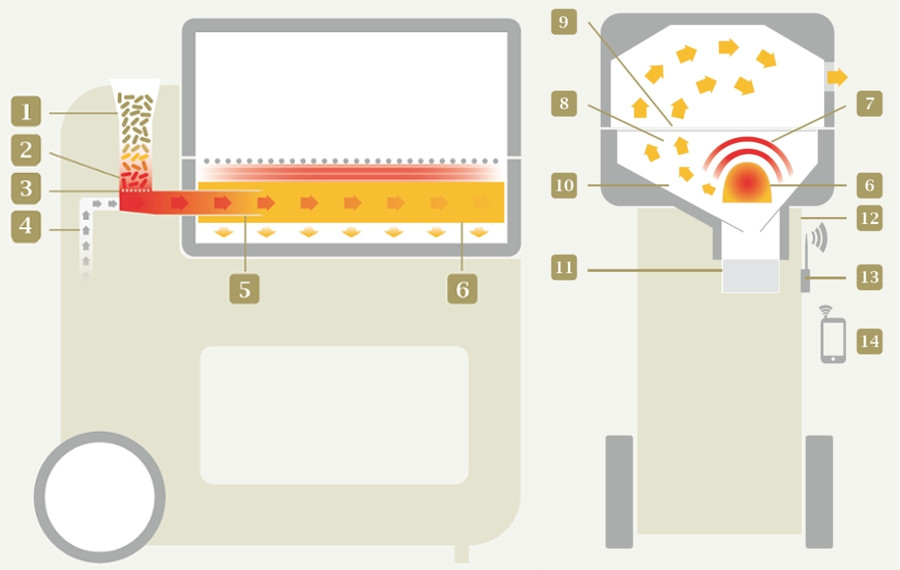 1
2
3
4
5
6
9
8
7
10
6
12
11
13
14